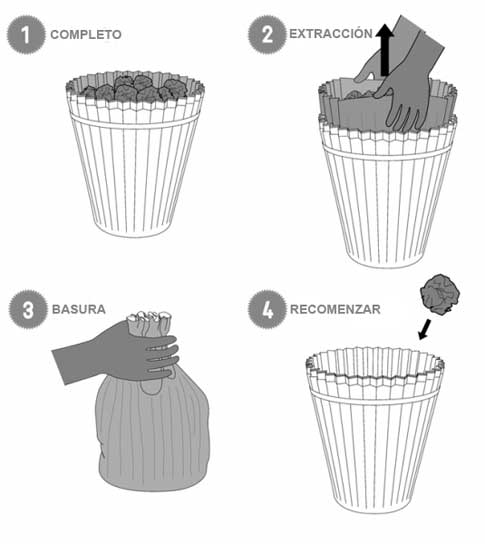 1 COMPLETO

2 EXTRACCIÓN

3 BASURA

4 RECOMENZAR